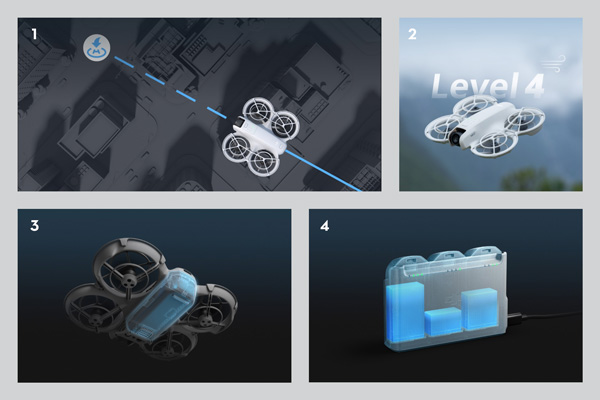 1

2

Level 4

3

4