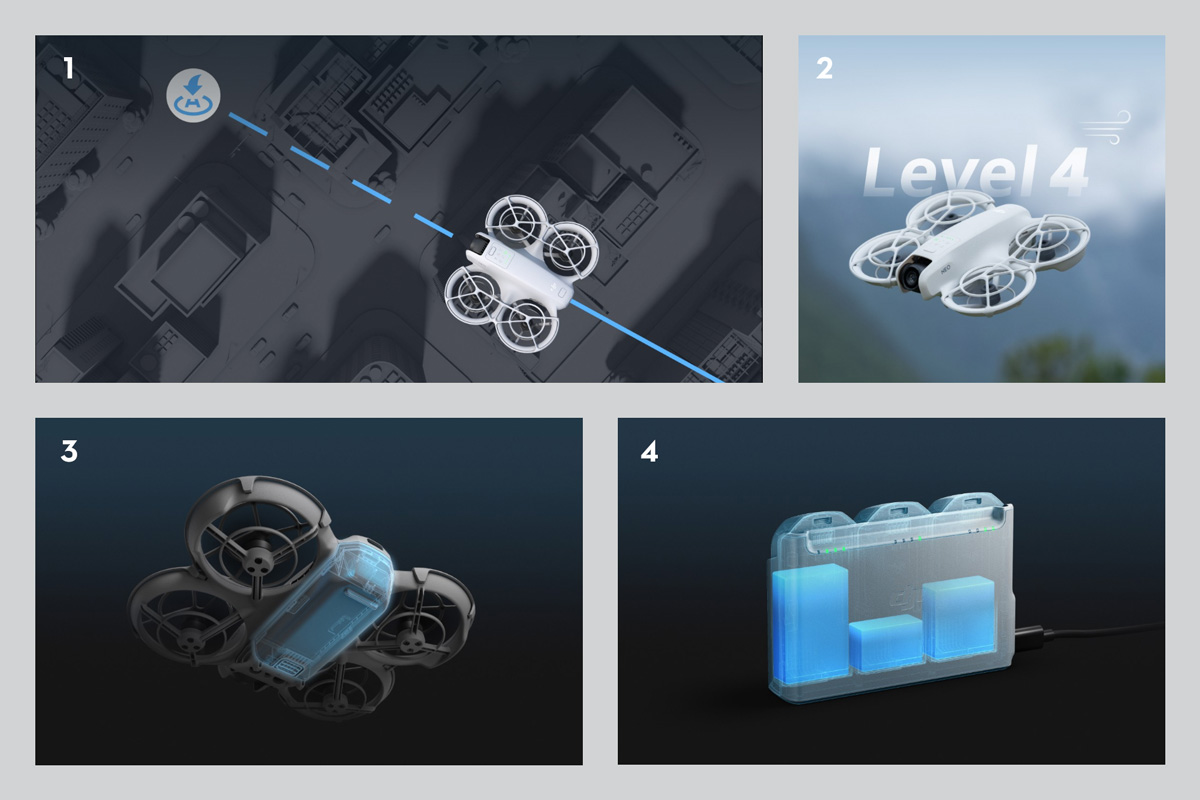 1

2

Level 4

NEO

3

4